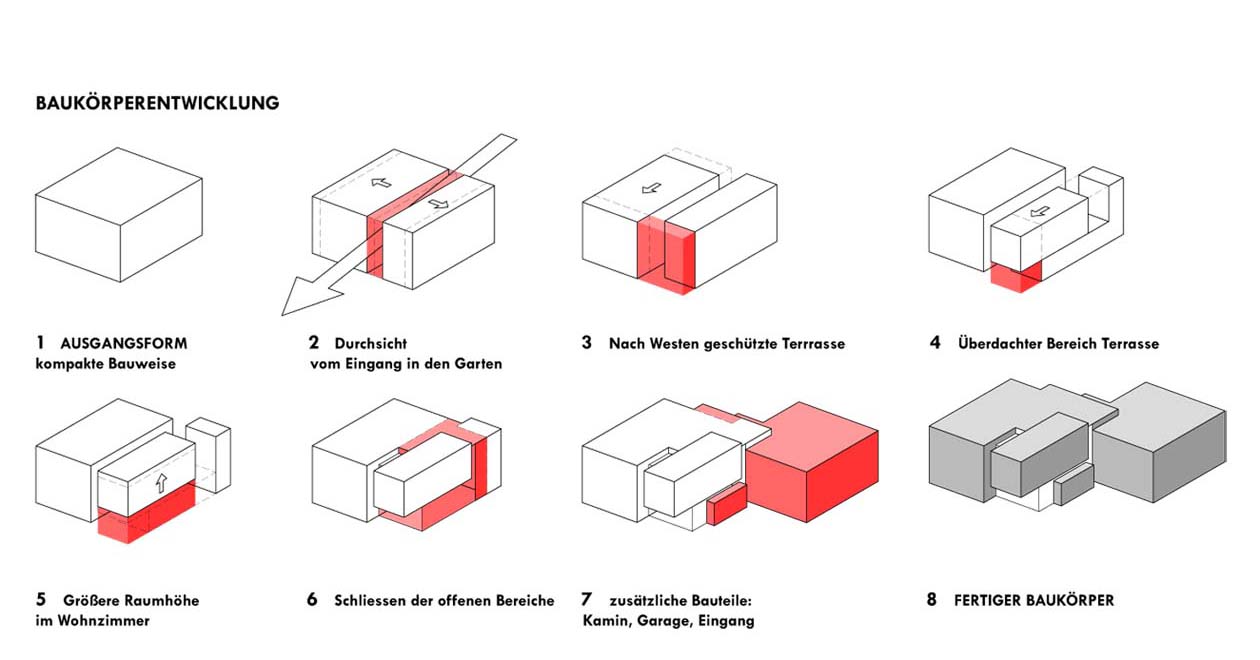 BAUKÖRPERENTWICKLUNG

1 AUSGANGSFORM
kompakte Bauweise

2 Durchsicht
vom Eingang in den Garten

3 Nach Westen geschützte Terrrasse

4 Überdachter Bereich Terrasse

5 Größere Raumhöhe
im Wohnzimmer

6 Schliessen der offenen Bereiche

7 zusätzliche Bauteile:
Kamin, Garage, Eingang

8 FERTIGER BAUKÖRPER